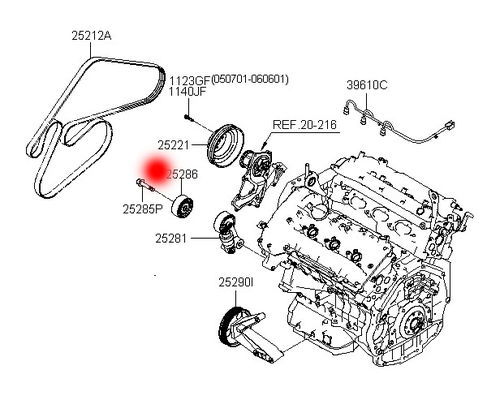 25212A

1123GF(050701-060601)
1140JF

39610C

REF.20-216

25221

25286

25285P

25281

25290I